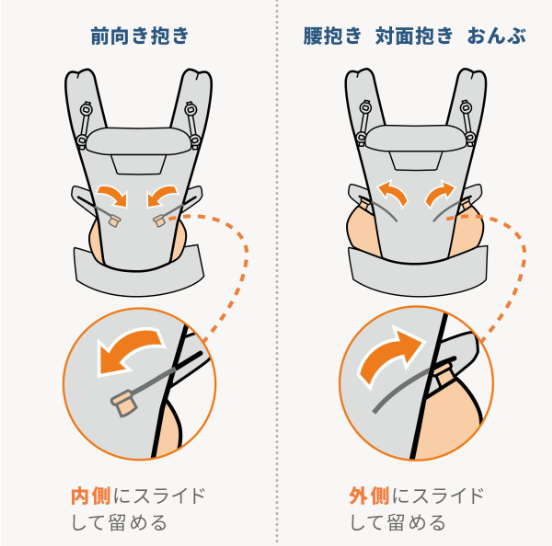 前向き抱き

内側にスライドして留める

腰抱き 対面抱き おんぶ

外側にスライドして留める