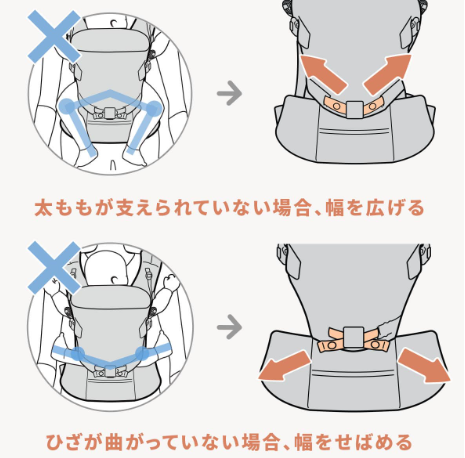 太ももが支えられていない場合、幅を広げる

ひざが曲がっていない場合、幅をせばめる