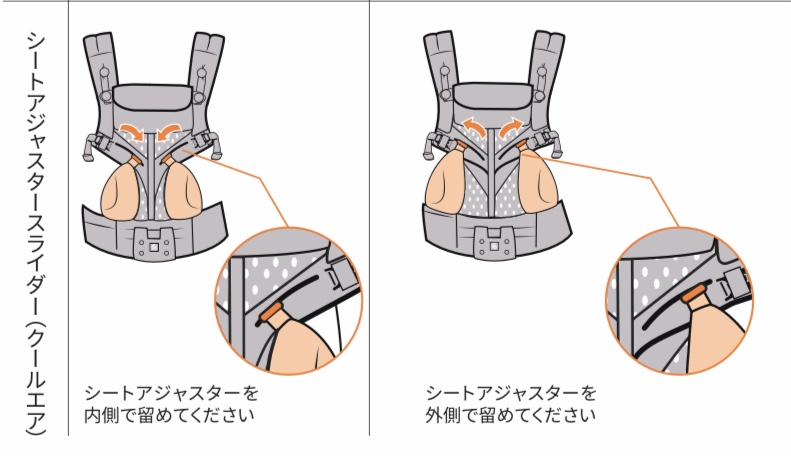 シートアジャスタースライダー（クールエア）

シートアジャスターを
内側で留めてください

シートアジャスターを
外側で留めてください