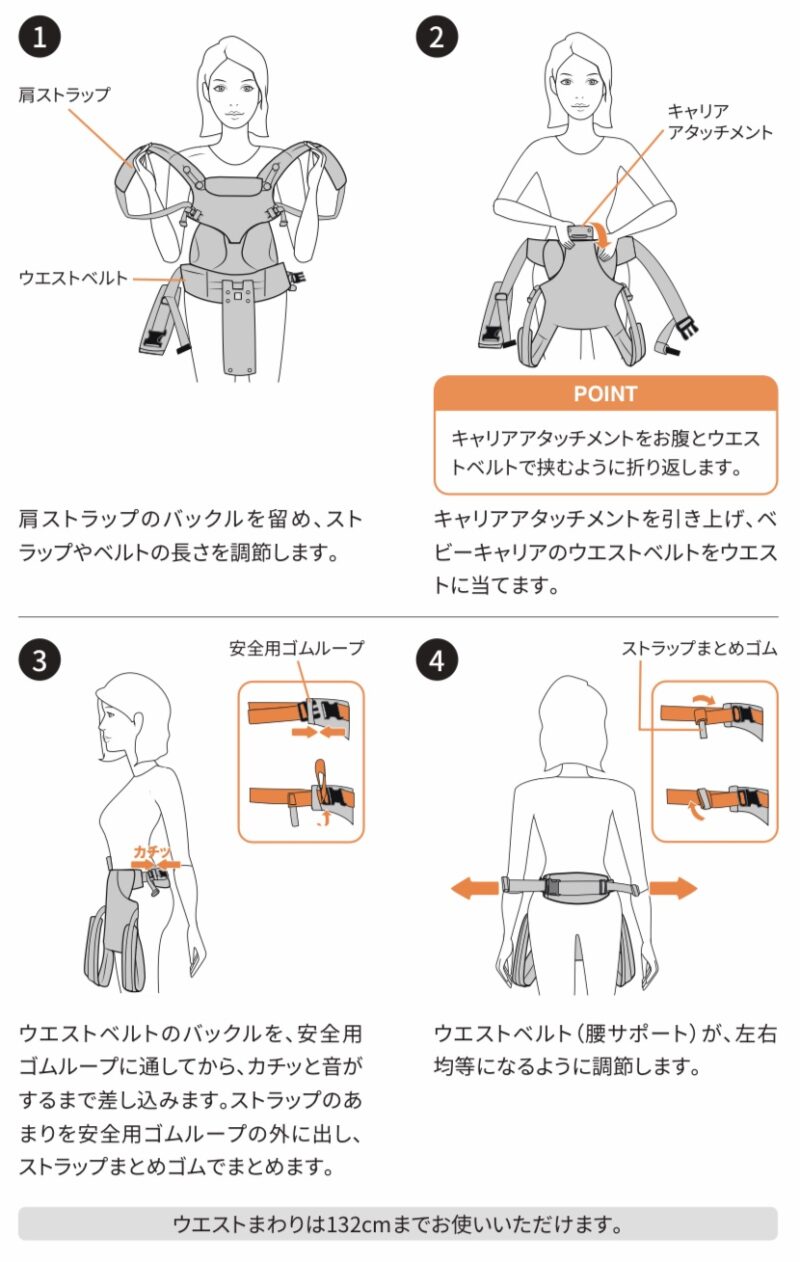 1

肩ストラップ

ウエストベルト

肩ストラップのバックルを留め、ストラップやベルトの長さを調節します。

2

キャリアアタッチメント

POINT

キャリアアタッチメントをお腹とウエストベルトで挟むように折り返します。

キャリアアタッチメントを引き上げ、ベビーキャリアのウエストベルトをウエストに当てます。

3

安全用ゴムループ

カチッ

ウエストベルトのバックルを、安全用ゴムループに通してから、カチッと音がするまで差し込みます。ストラップのあまりを安全用ゴムループの外に出し、ストラップまとめゴムでまとめます。

4

ストラップまとめゴム

ウエストベルト（腰サポート）が、左右均等になるように調節します。

ウエストまわりは132cmまでお使いいただけます。