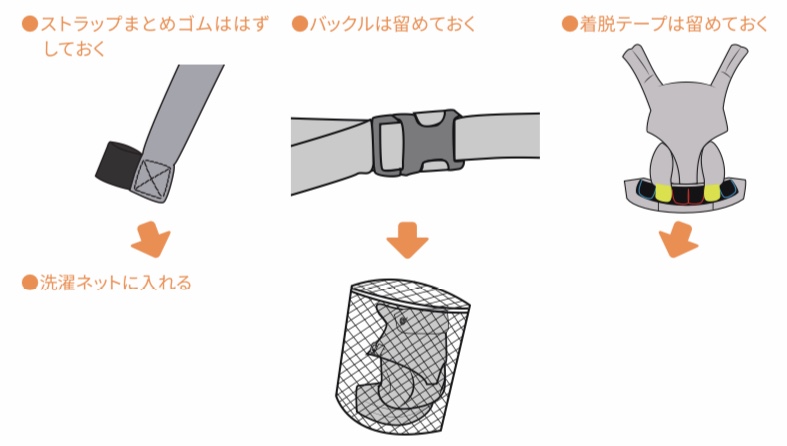 ●ストラップまとめゴムははずしておく

●バックルは留めておく

●着脱テープは留めておく

●洗濯ネットに入れる