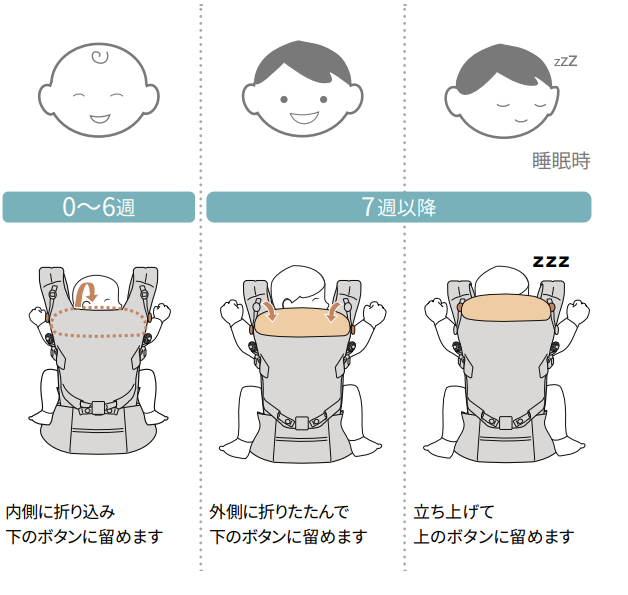 zzZ

睡眠時

0〜6週

7週以降

zzz

内側に折り込み
下のボタンに留めます

外側に折りたたんで
下のボタンに留めます

立ち上げて
上のボタンに留めます